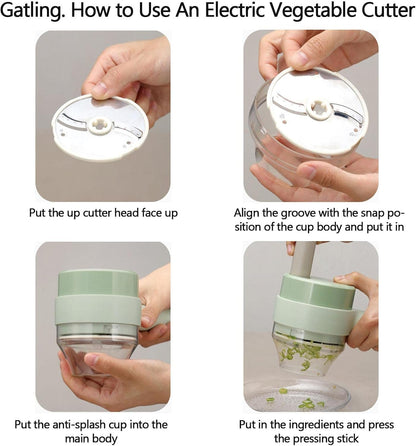 Gatling. How to Use An Electric Vegetable Cutter

Put the up cutter head face up

Align the groove with the snap position of the cup body and put it in

Put the anti-splash cup into the main body

Put in the ingredients and press the pressing stick